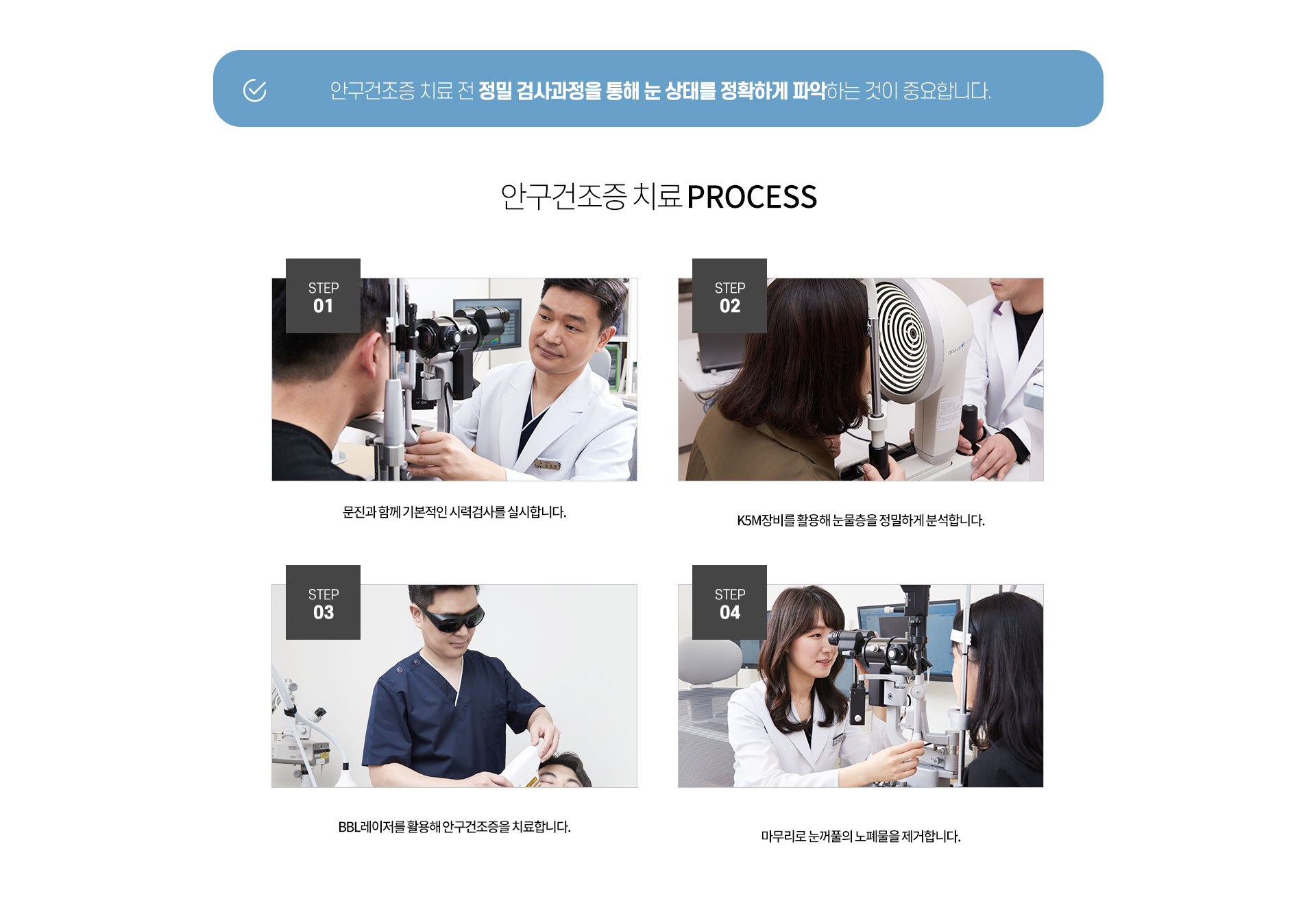 안구건조증 치료 전 정밀 검사과정을 통해 눈 상태를 정확하게 파악하는 것이 중요합니다.

안구건조증 치료 PROCESS

STEP 01

문진과 함께 기본적인 시력검사를 실시합니다.

STEP 02

K5M장비를 활용해 눈물층을 정밀하게 분석합니다.

STEP 03

BBL레이저를 활용해 안구건조증을 치료합니다.

STEP 04

마무리로 눈꺼풀의 노폐물을 제거합니다.